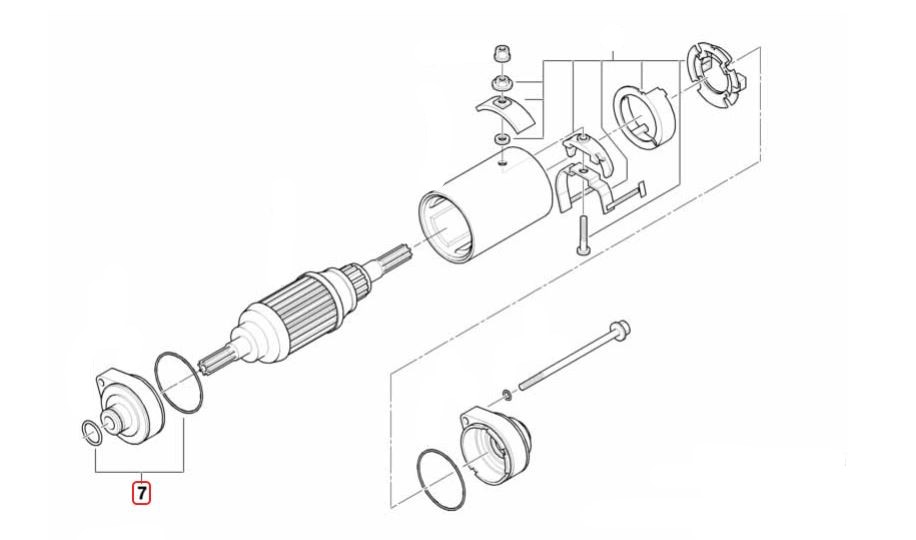 7