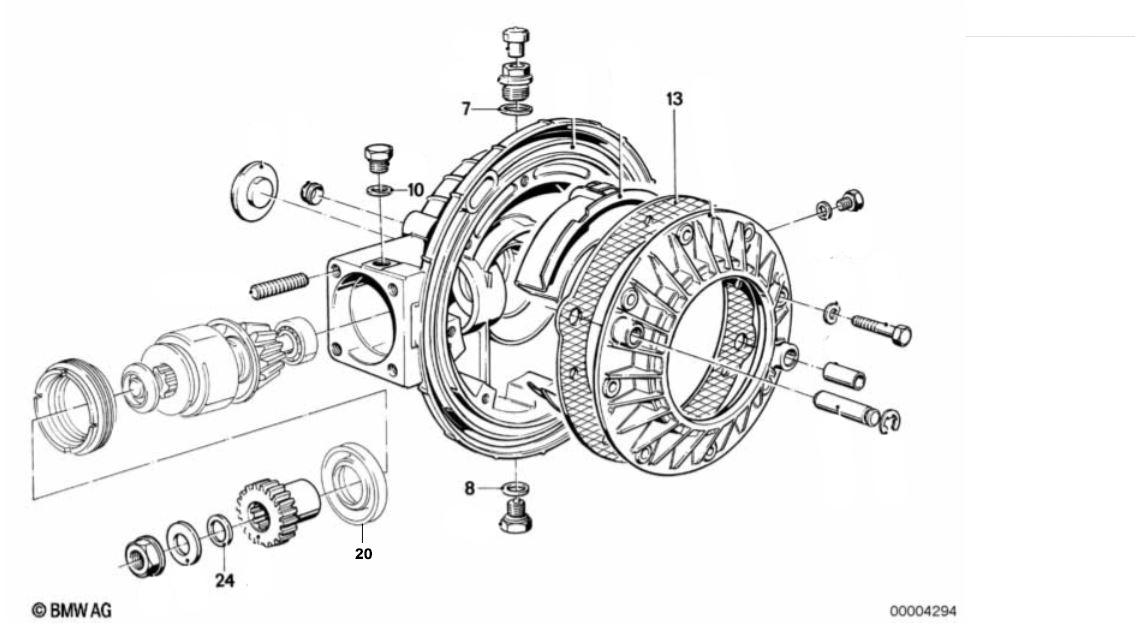 7
13
10
8
20
24
© BMW AG
00004294