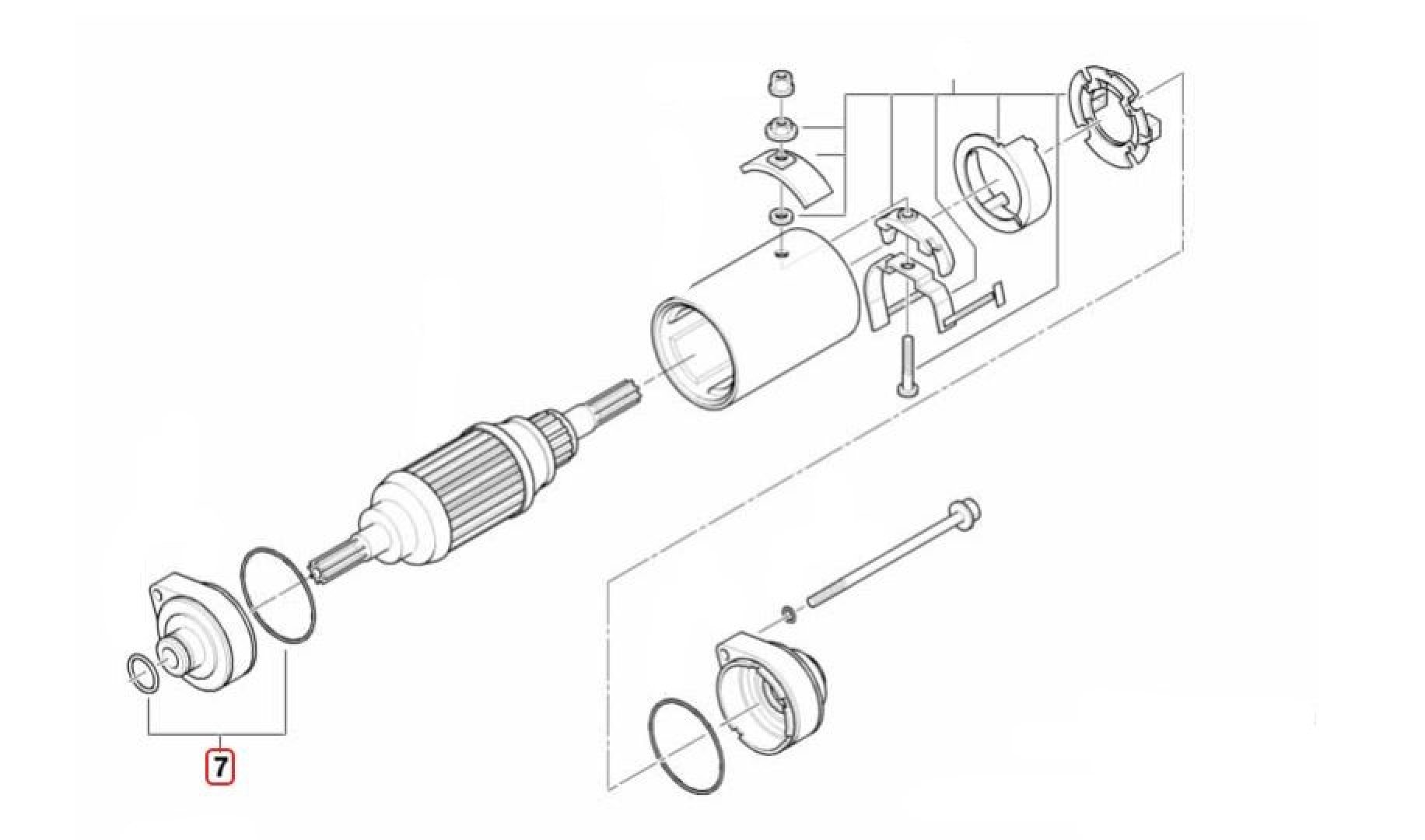 7