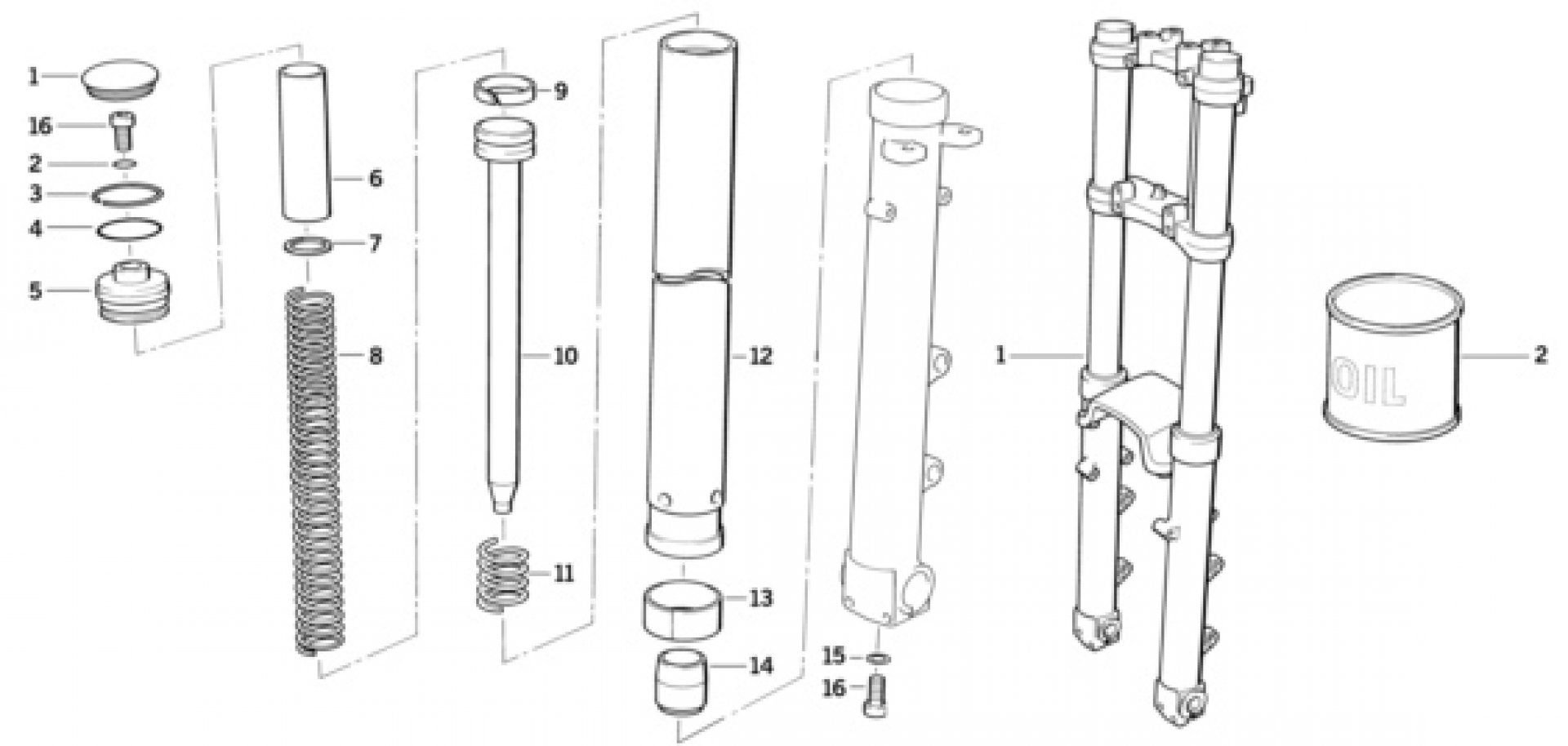 1
16
2
3
4
5
6
7
8
9
10
11
12
13
14
15
16
1
OIL
2